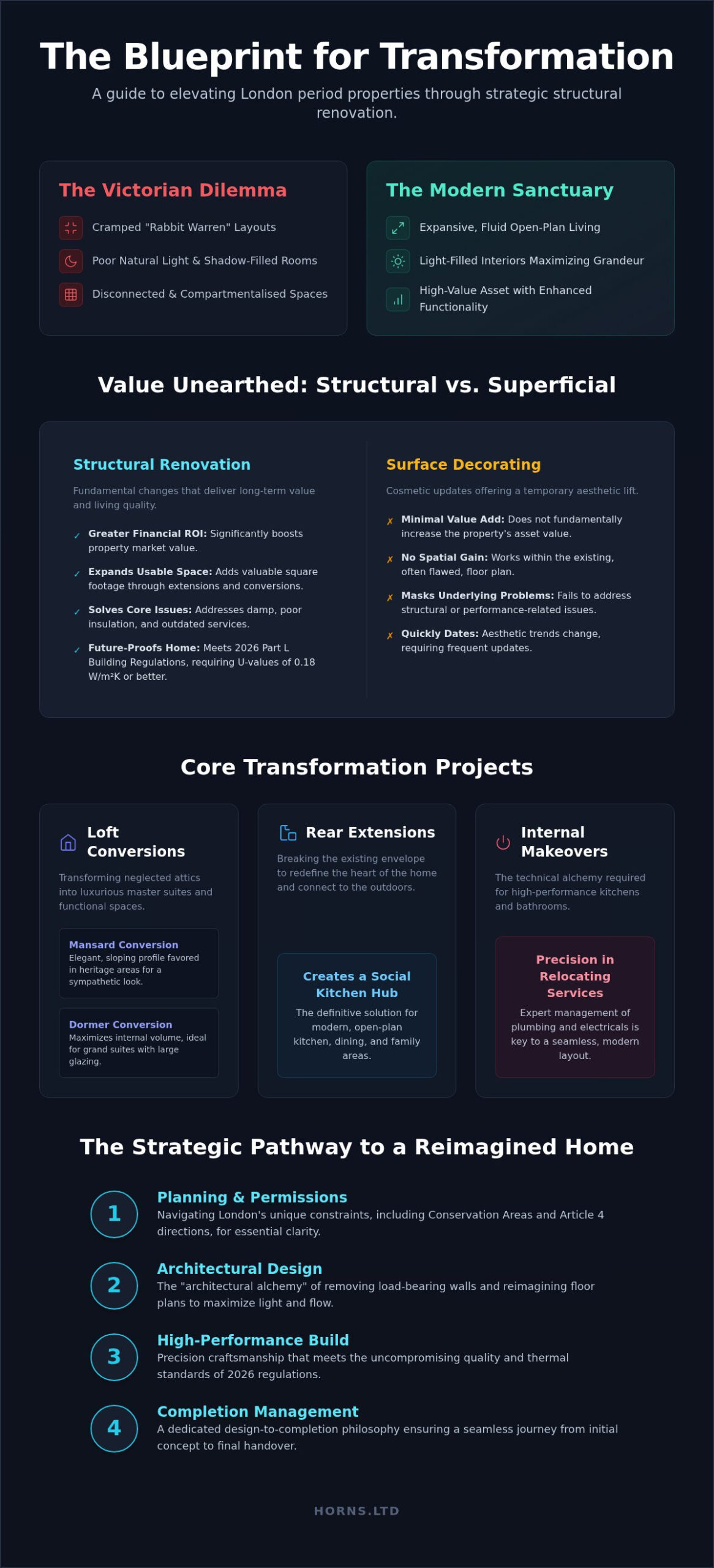 The Blueprint for Transformation

A guide to elevating London period properties through strategic structural renovation.

The Victorian Dilemma

Cramped "Rabbit Warren" Layouts

Poor Natural Light & Shadow-Filled Rooms

Disconnected & Compartmentalised Spaces

The Modern Sanctuary

Expansive, Fluid Open-Plan Living

Light-Filled Interiors Maximizing Grandeur

High-Value Asset with Enhanced Functionality

Value Unearthed: Structural vs. Superficial

Structural Renovation

Fundamental changes that deliver long-term value and living quality.

✓ Greater Financial ROI: Significantly boosts property market value.

✓ Expands Usable Space: Adds valuable square footage through extensions and conversions.

✓ Solves Core Issues: Addresses damp, poor insulation, and outdated services.

✓ Future-Proofs Home: Meets 2026 Part L Building Regulations, requiring U-values of 0.18 W/m²K or better.

Surface Decorating

Cosmetic updates offering a temporary aesthetic lift.

✗ Minimal Value Add: Does not fundamentally increase the property's asset value.

✗ No Spatial Gain: Works within the existing, often flawed, floor plan.

✗ Masks Underlying Problems: Fails to address structural or performance-related issues.

✗ Quickly Dates: Aesthetic trends change, requiring frequent updates.

Core Transformation Projects

Loft Conversions

Transforming neglected attics into luxurious master suites and functional spaces.

Mansard Conversion
Elegant, sloping profile favored in heritage areas for a sympathetic look.

Dormer Conversion
Maximizes internal volume, ideal for grand suites with large glazing.

Rear Extensions

Breaking the existing envelope to redefine the heart of the home and connect to the outdoors.

Creates a Social Kitchen Hub
The definitive solution for modern, open-plan kitchen, dining, and family areas.

Internal Makeovers

The technical alchemy required for high-performance kitchens and bathrooms.

Precision in Relocating Services
Expert management of plumbing and electricals is key to a seamless, modern layout.

The Strategic Pathway to a Reimagined Home

1
Planning & Permissions
Navigating London's unique constraints, including Conservation Areas and Article 4 directions, for essential clarity.

2
Architectural Design
The "architectural alchemy" of removing load-bearing walls and reimagining floor plans to maximize light and flow.

3
High-Performance Build
Precision craftsmanship that meets the uncompromising quality and thermal standards of 2026 regulations.

4
Completion Management
A dedicated design-to-completion philosophy ensuring a seamless journey from initial concept to final handover.

HORNS.LTD